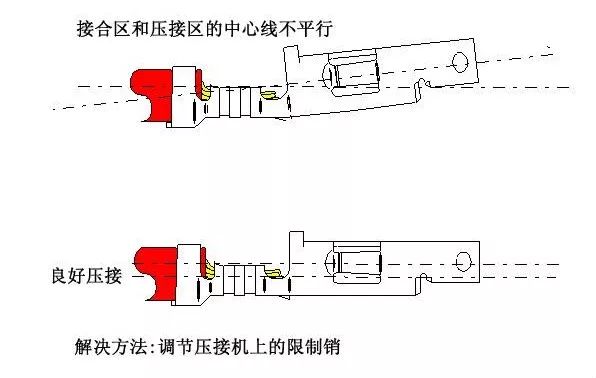 接合区和压接区的中心线不平行

良好压接

解决方法:调节压接机上的限制销