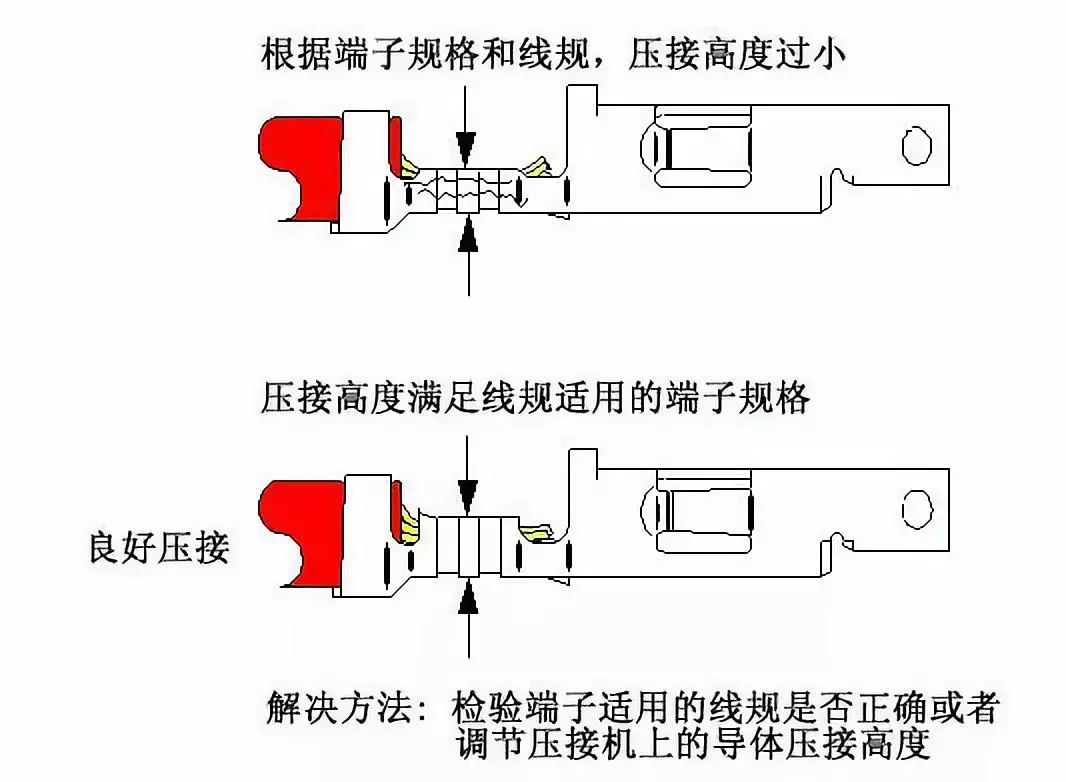 根据端子规格和线规，压接高度过小

压接高度满足线规适用的端子规格

良好压接

解决方法：检验端子适用的线规是否正确或者调节压接机上的导体压接高度