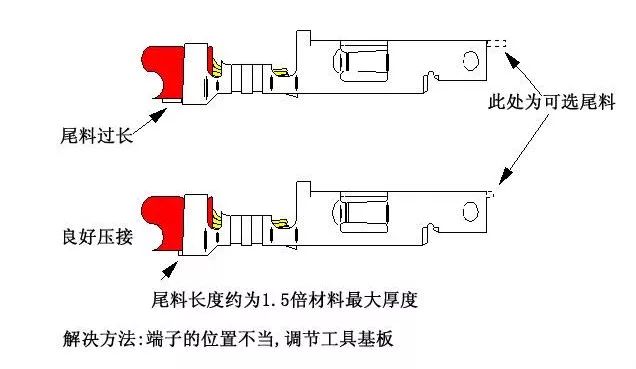 此处为可选尾料

尾料过长

良好压接

尾料长度约为1.5倍材料最大厚度

解决方法:端子的位置不当,调节工具基板