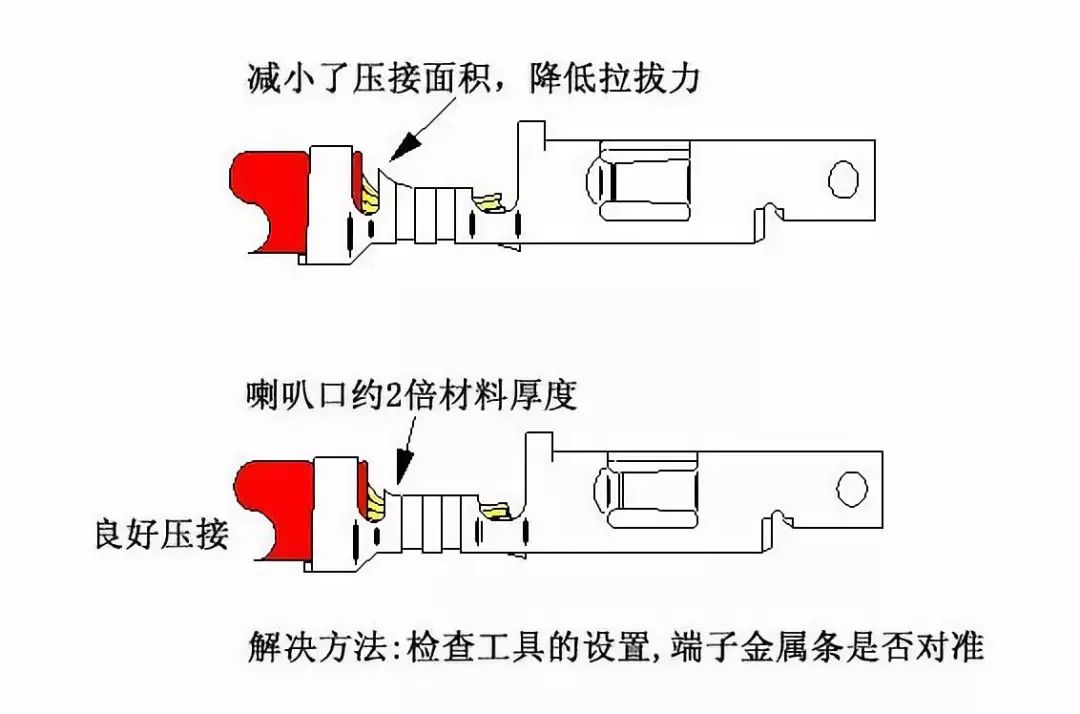 减小了压接面积，降低拉拔力

喇叭口约2倍材料厚度

良好压接

解决方法:检查工具的设置,端子金属条是否对准