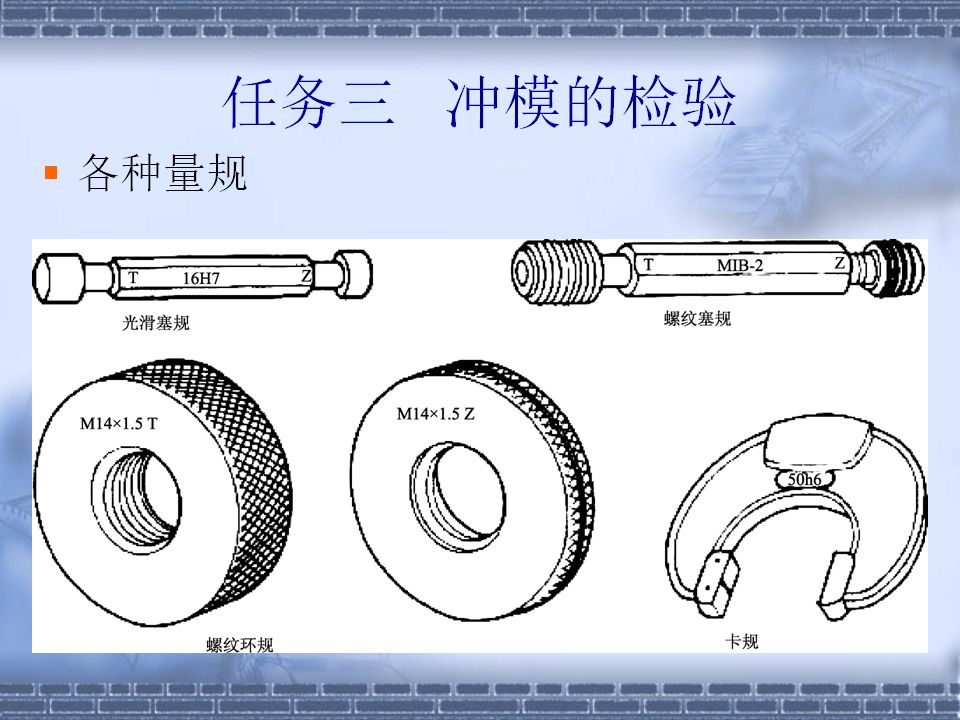 任务三　冲模的检验

各种量规

T　16H7　Z

光滑塞规

T　MIB-2　Z

螺纹塞规

M14×1.5 T

M14×1.5 Z

50h6

螺纹环规

卡规