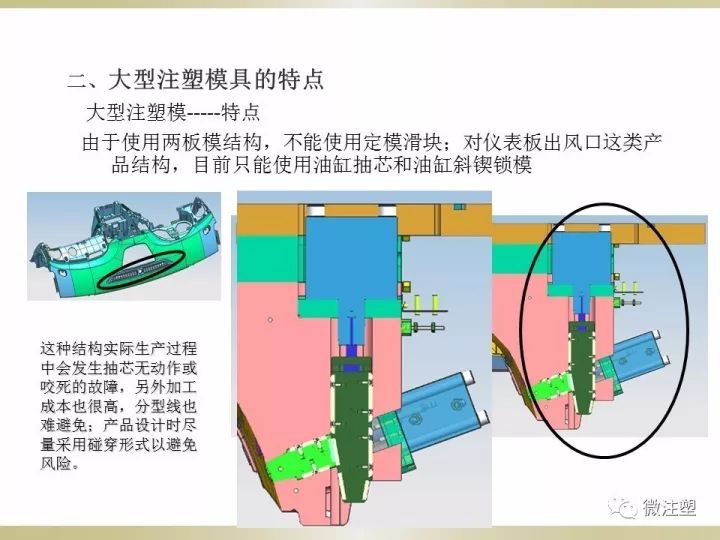 二、大型注塑模具的特点

大型注塑模-----特点

由于使用两板模结构，不能使用定模滑块；对仪表板出风口这类产品结构，目前只能使用油缸抽芯和油缸斜锲锁模

这种结构实际生产过程中会发生抽芯无动作或咬死的故障，另外加工成本也很高，分型线也难避免；产品设计时尽量采用碰穿形式以避免风险。

微注塑