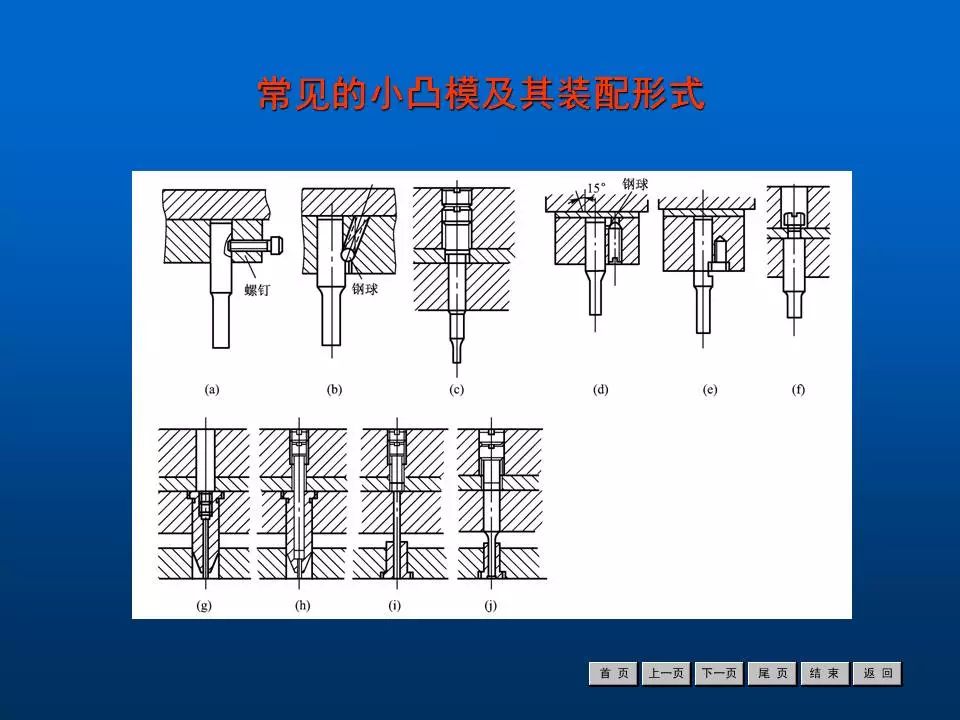 常见的小凸模及其装配形式

螺钉

钢球

15°

钢球

(a)

(b)

(c)

(d)

(e)

(f)

(g)

(h)

(i)

(j)

首 页 上一页 下一页 尾 页 结 束 返 回