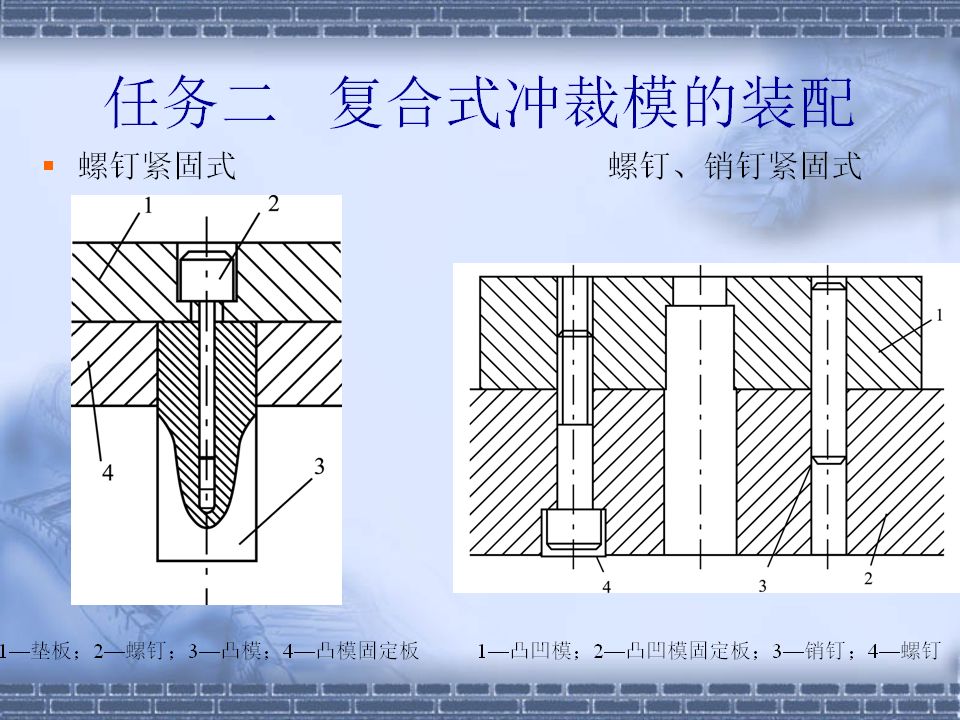 任务二 复合式冲裁模的装配

▪ 螺钉紧固式

螺钉、销钉紧固式

1

2

4

3

1

4

3

2

1—垫板；2—螺钉；3—凸模；4—凸模固定板

1—凸凹模；2—凸凹模固定板；3—销钉；4—螺钉