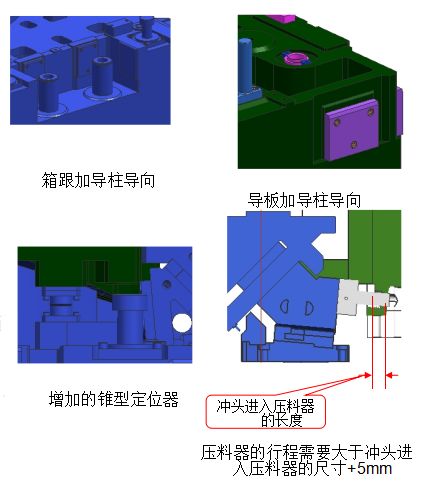 箱跟加导柱导向

导板加导柱导向

增加的锥型定位器

冲头进入压料器的长度

压料器的行程需要大于冲头进入压料器的尺寸+5mm