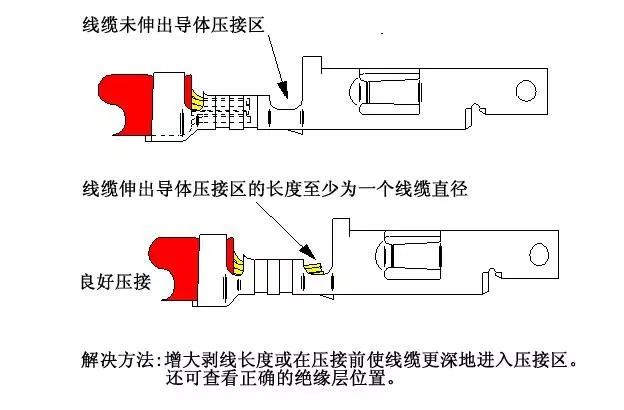 线缆未伸出导体压接区

线缆伸出导体压接区的长度至少为一个线缆直径

良好压接

解决方法：增大剥线长度或在压接前使线缆更深地进入压接区。还可查看正确的绝缘层位置。