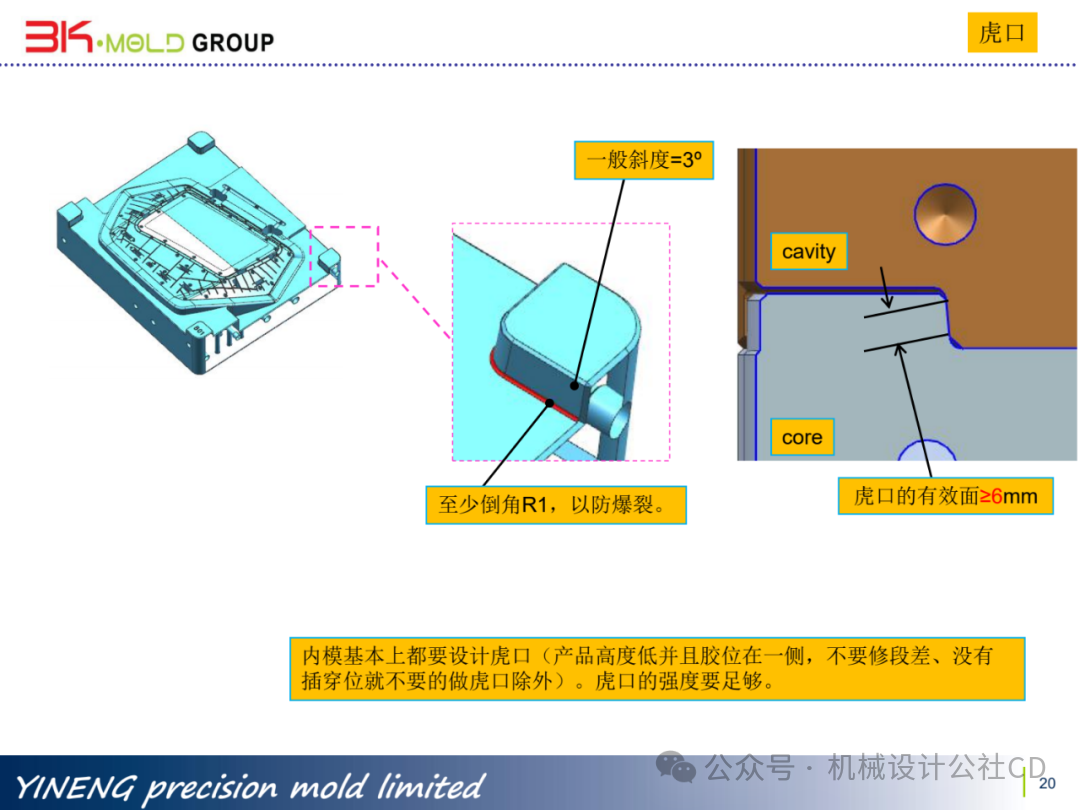 3K·MOLD GROUP

虎口

一般斜度=3º

cavity

core

至少倒角R1，以防爆裂。

虎口的有效面≥6mm

内模基本上都要设计虎口（产品高度低并且胶位在一侧，不要修段差、没有插穿位就不要的做虎口除外）。虎口的强度要足够。

YINENG precision mold limited

公众号 · 机械设计公社CD

20