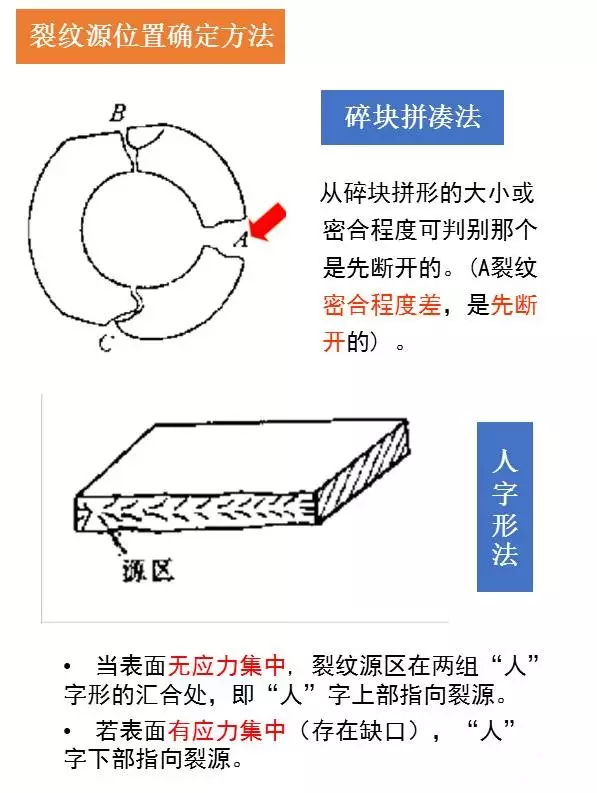 裂纹源位置确定方法

B

A

C

碎块拼凑法

从碎块拼形的大小或密合程度可判别那个是先断开的。(A裂纹密合程度差，是先断开的）。

源区

人字形法

• 当表面无应力集中，裂纹源区在两组“人”字形的汇合处，即“人”字上部指向裂源。

• 若表面有应力集中（存在缺口），“人”字下部指向裂源。